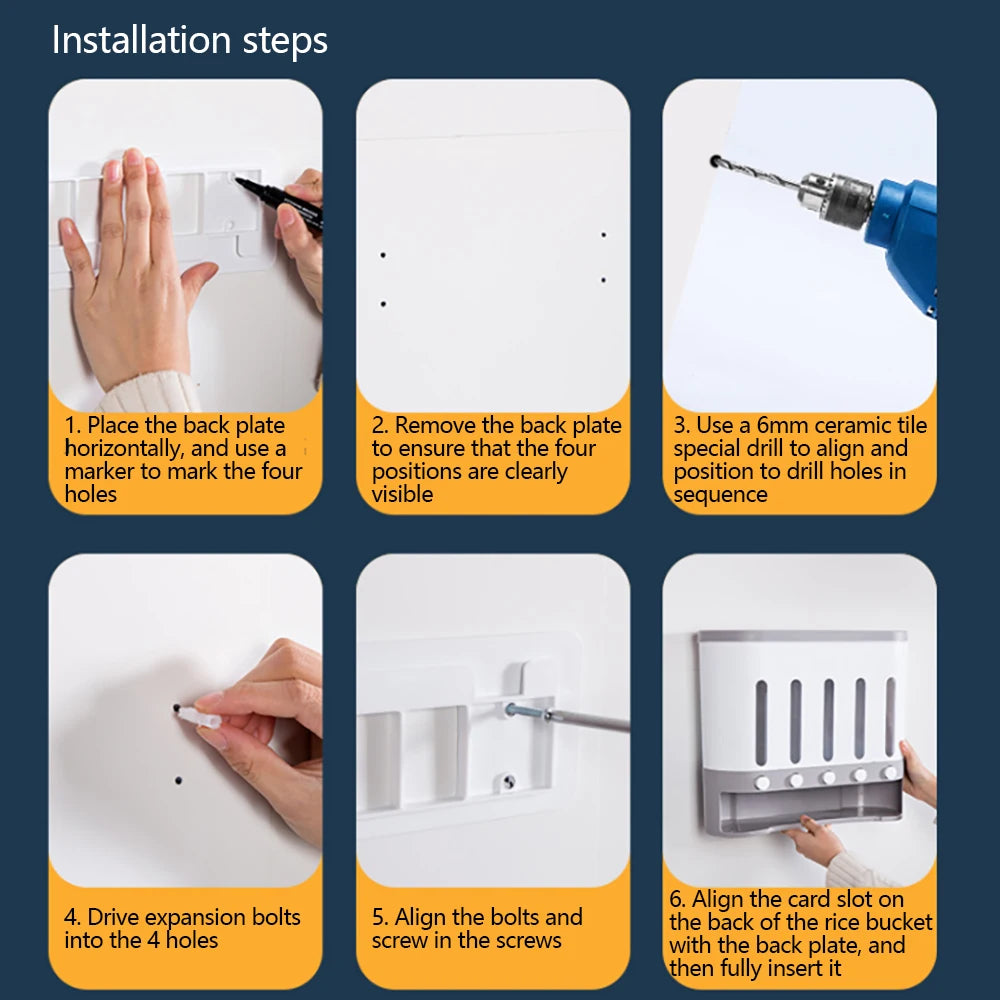 Installation steps

1. Place the back plate horizontally, and use a marker to mark the four holes

2. Remove the back plate to ensure that the four positions are clearly visible

3. Use a 6mm ceramic tile special drill to align and position to drill holes in sequence

4. Drive expansion bolts into the 4 holes

5. Align the bolts and screw in the screws

6. Align the card slot on the back of the rice bucket with the back plate, and then fully insert it