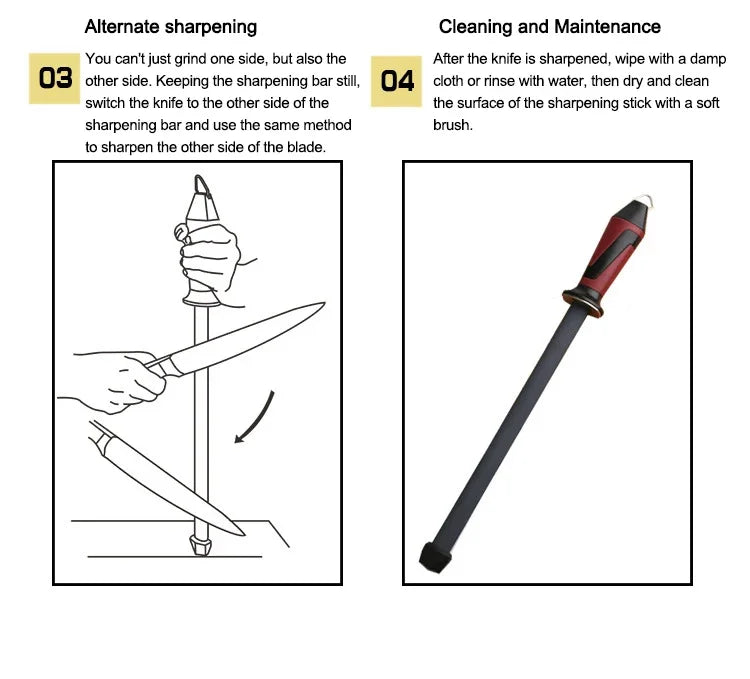 Alternate sharpening

03 You can't just grind one side, but also the other side. Keeping the sharpening bar still, switch the knife to the other side of the sharpening bar and use the same method to sharpen the other side of the blade.

Cleaning and Maintenance

04 After the knife is sharpened, wipe with a damp cloth or rinse with water, then dry and clean the surface of the sharpening stick with a soft brush.